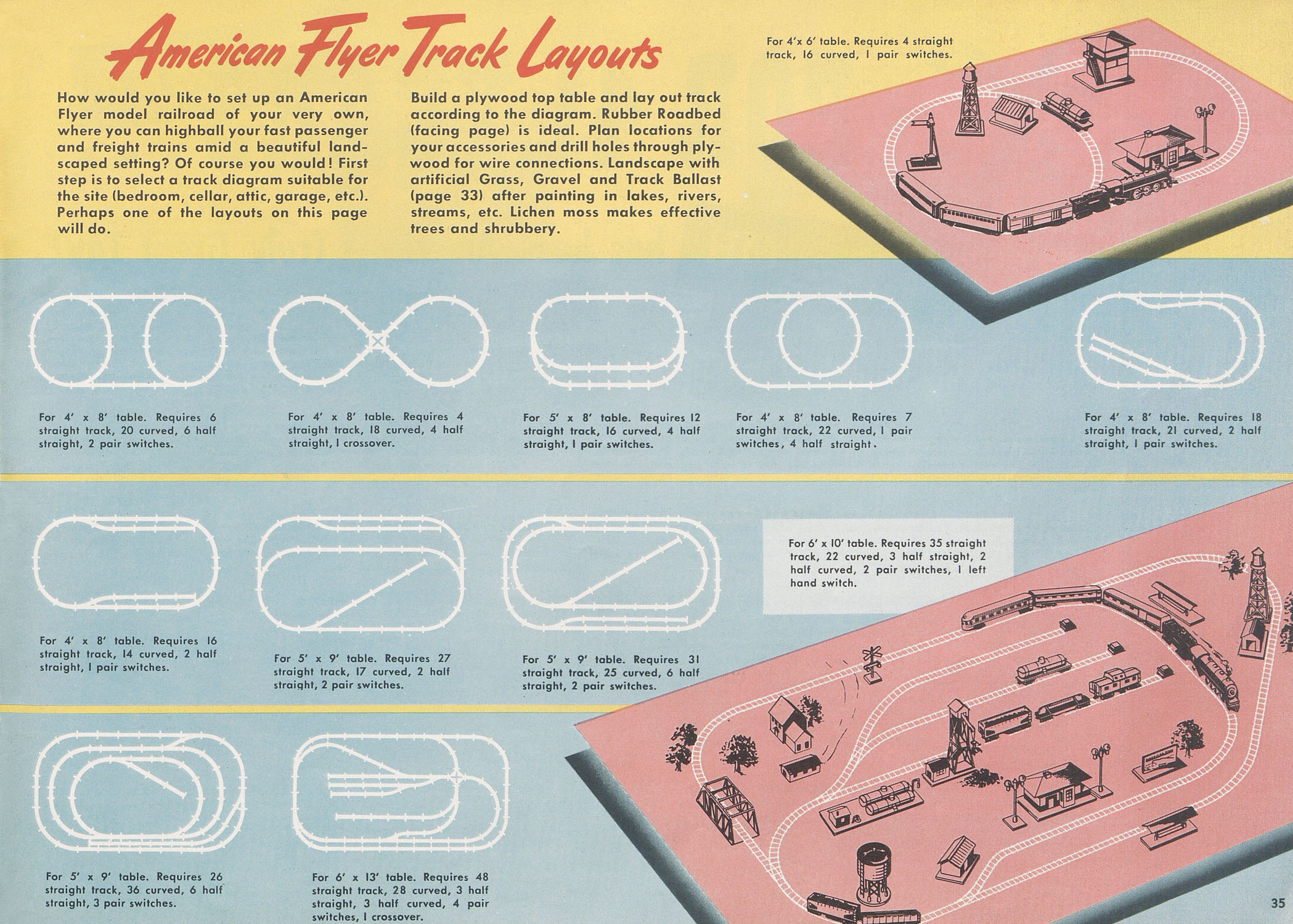 American Flyer Track Layouts

How would you like to set up an American Flyer model railroad of your very own, where you can highball your fast passenger and freight trains amid a beautiful landscaped setting? Of course you would! First step is to select a track diagram suitable for the site (bedroom, cellar, attic, garage, etc.). Perhaps one of the layouts on this page will do.

Build a plywood top table and lay out track according to the diagram. Rubber Roadbed (facing page) is ideal. Plan locations for your accessories and drill holes through plywood for wire connections. Landscape with artificial Grass, Gravel and Track Ballast (page 33) after painting in lakes, rivers, streams, etc. Lichen moss makes effective trees and shrubbery.

For 4'x 6' table. Requires 4 straight track, 16 curved, 1 pair switches.

For 4' x 8' table. Requires 6 straight track, 20 curved, 6 half straight, 2 pair switches.

For 4' x 8' table. Requires 4 straight track, 18 curved, 4 half straight, 1 crossover.

For 5' x 8' table. Requires 12 straight track, 16 curved, 4 half straight, 1 pair switches.

For 4' x 8' table. Requires 7 straight track, 22 curved, 1 pair switches, 4 half straight.

For 4' x 8' table. Requires 18 straight track, 21 curved, 2 half straight, 1 pair switches.

For 4' x 8' table. Requires 16 straight track, 14 curved, 2 half straight, 1 pair switches.

For 5' x 9' table. Requires 27 straight track, 17 curved, 2 half straight, 2 pair switches.

For 5' x 9' table. Requires 31 straight track, 25 curved, 6 half straight, 2 pair switches.

For 6' x 10' table. Requires 35 straight track, 22 curved, 3 half straight, 2 half curved, 2 pair switches, 1 left hand switch.

For 5' x 9' table. Requires 26 straight track, 36 curved, 6 half straight, 3 pair switches.

For 6' x 13' table. Requires 48 straight track, 28 curved, 3 half straight, 3 half curved, 4 pair switches, 1 crossover.

35