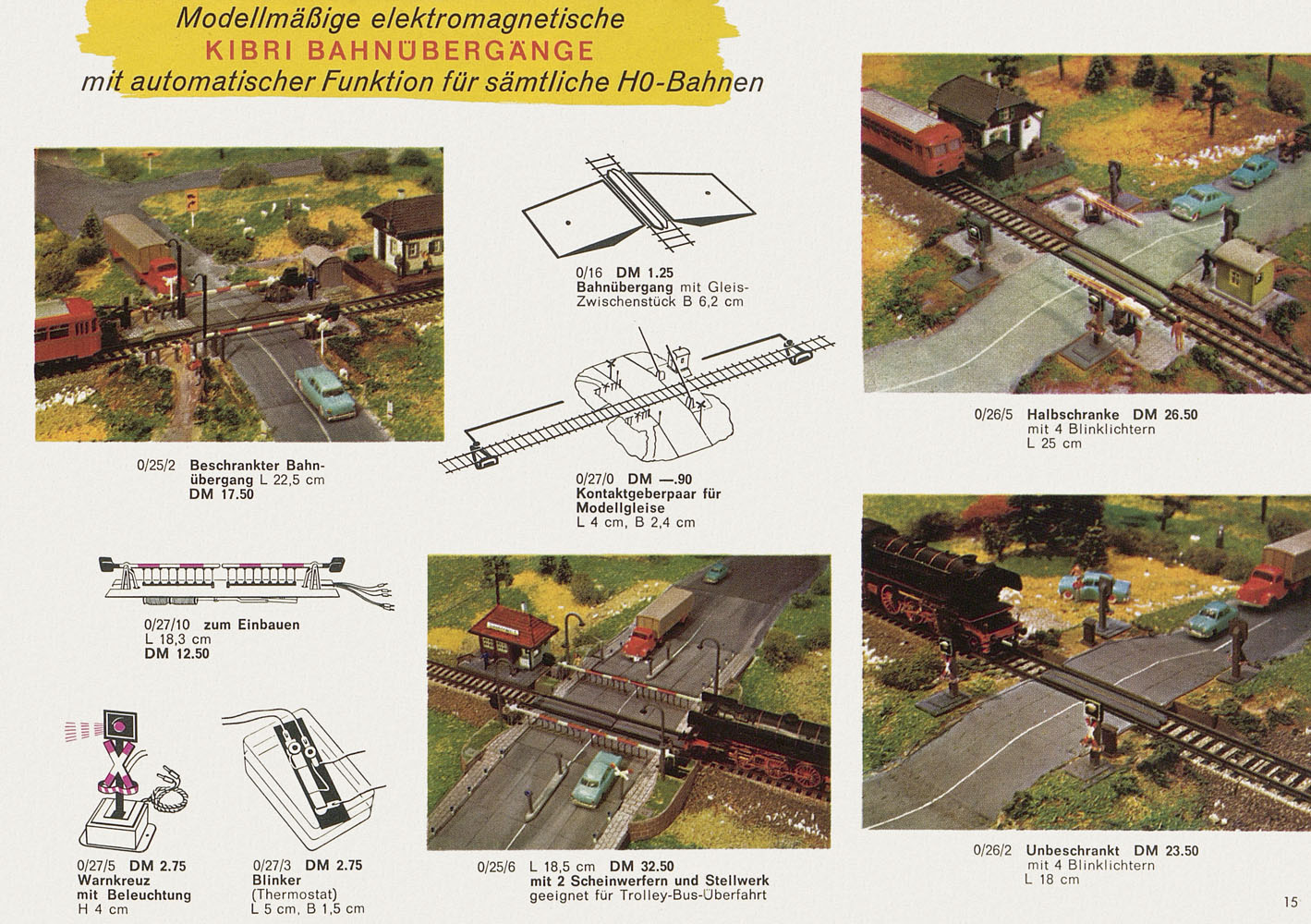 Modellmäßige elektromagnetische
KIBRI BAHNÜBERGÄNGE
mit automatischer Funktion für sämtliche H0-Bahnen

0/25/2 Beschrankter Bahnübergang L 22,5 cm
DM 17.50

0/16 DM 1.25
Bahnübergang mit Gleis-Zwischenstück B 6,2 cm

0/27/0 DM —.90
Kontaktgeberpaar für Modellgleise
L 4 cm, B 2,4 cm

0/26/5 Halbschranke DM 26.50
mit 4 Blinklichtern
L 25 cm

0/27/10 zum Einbauen
L 18,3 cm
DM 12.50

0/27/5 DM 2.75
Warnkreuz mit Beleuchtung
H 4 cm

0/27/3 DM 2.75
Blinker
(Thermostat)
L 5 cm, B 1,5 cm

0/25/6 L 18,5 cm DM 32.50
mit 2 Scheinwerfern und Stellwerk
geeignet für Trolley-Bus-Überfahrt

0/26/2 Unbeschrankt DM 23.50
mit 4 Blinklichtern
L 18 cm

15