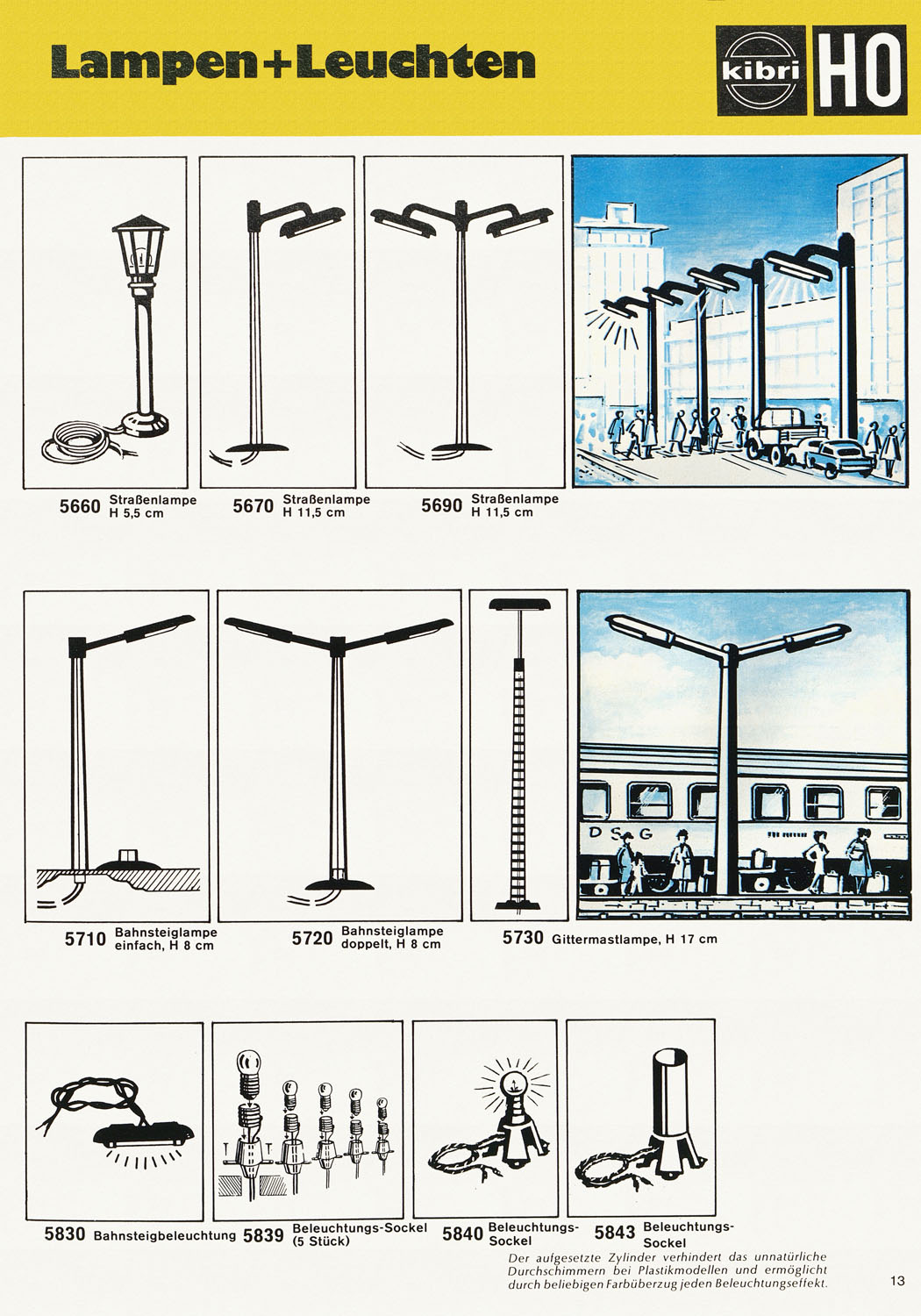 Lampen+Leuchten

kibri HO

5660 Straßenlampe H 5,5 cm

5670 Straßenlampe H 11,5 cm

5690 Straßenlampe H 11,5 cm

DSG

5710 Bahnsteiglampe einfach, H 8 cm

5720 Bahnsteiglampe doppelt, H 8 cm

5730 Gittermastlampe, H 17 cm

5830 Bahnsteigbeleuchtung

5839 Beleuchtungs-Sockel (5 Stück)

5840 Beleuchtungs-Sockel

5843 Beleuchtungs-Sockel

Der aufgesetzte Zylinder verhindert das unnatürliche Durchschimmern bei Plastikmodellen und ermöglicht durch beliebigen Farbüberzug jeden Beleuchtungseffekt.

13