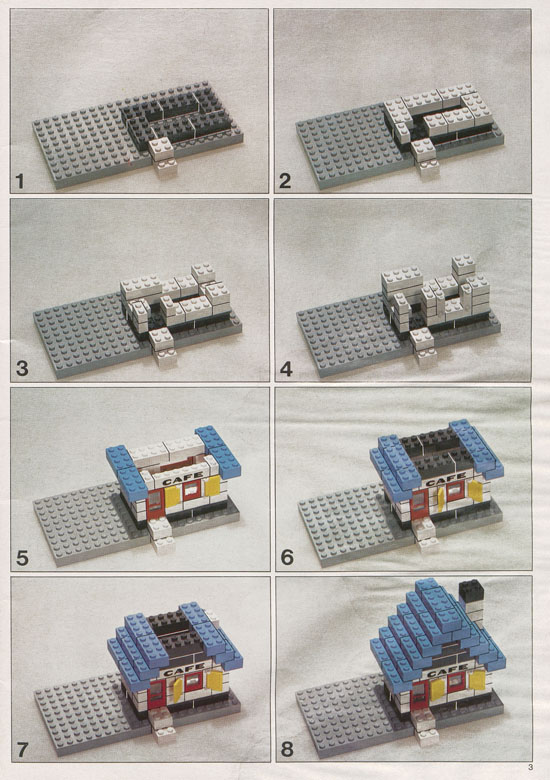 1

2

3

4

CAFE

5

CAFE

6

CAFE

7

CAFE

8

3