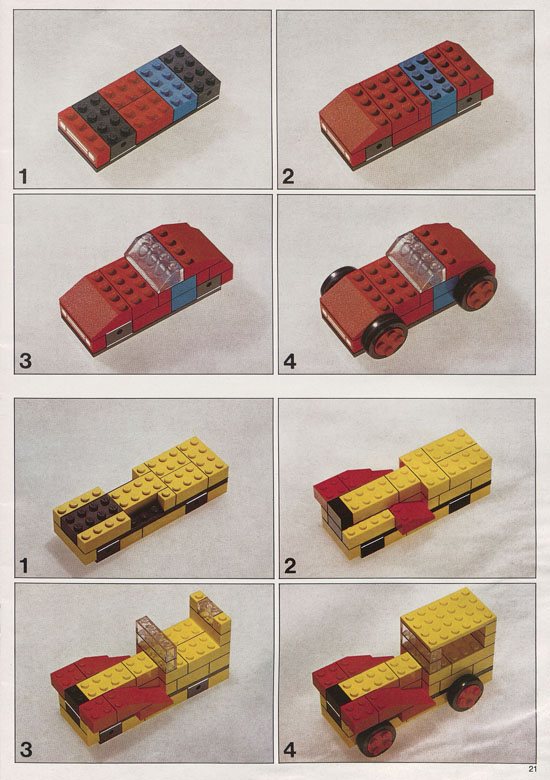 1

2

3

4

1

2

3

4

21