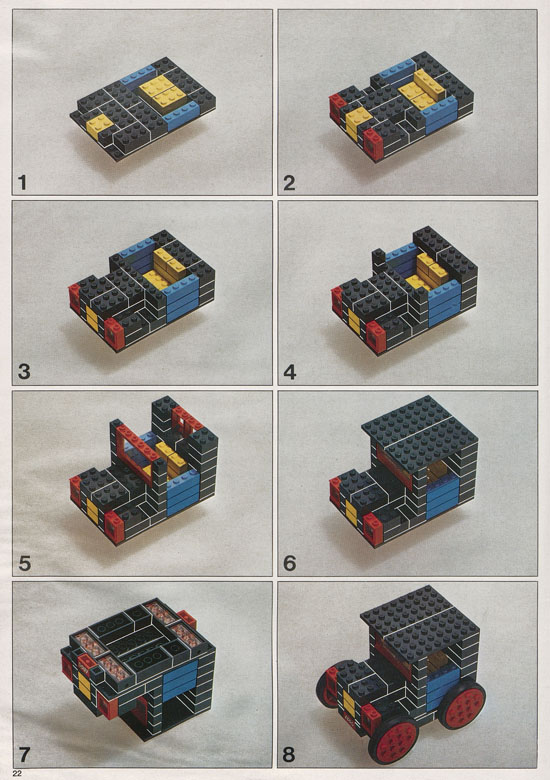 1

2

3

4

5

6

7

8

22