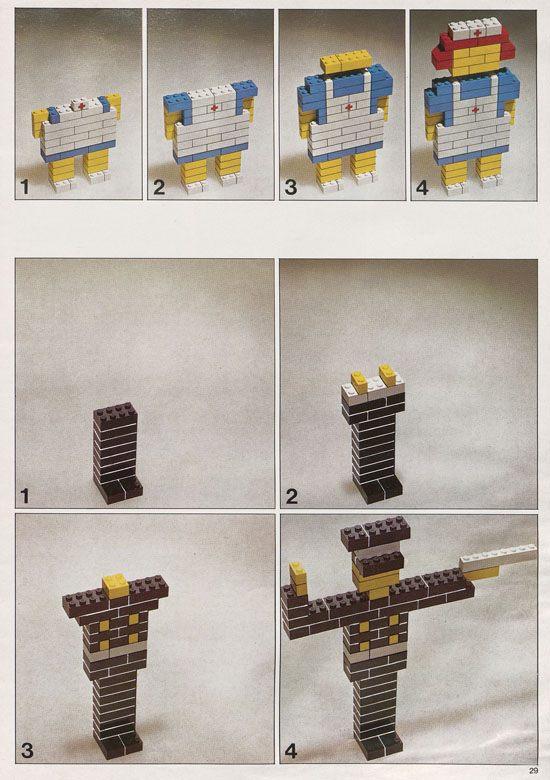 1
2
3
4

1
2
3
4

29