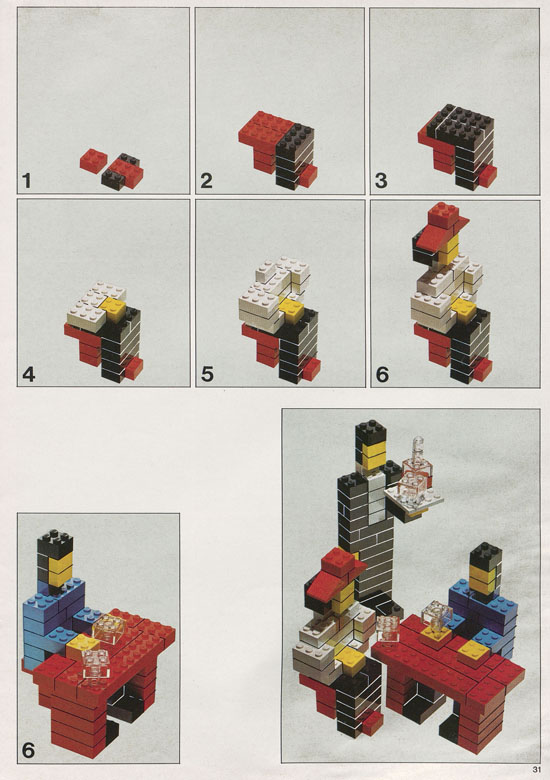 1

2

3

4

5

6

6

31