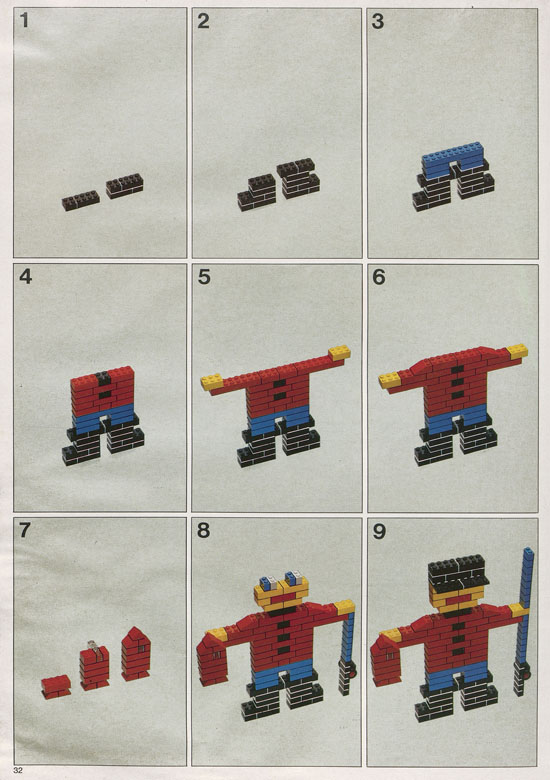 1

2

3

4

5

6

7

8

9

32