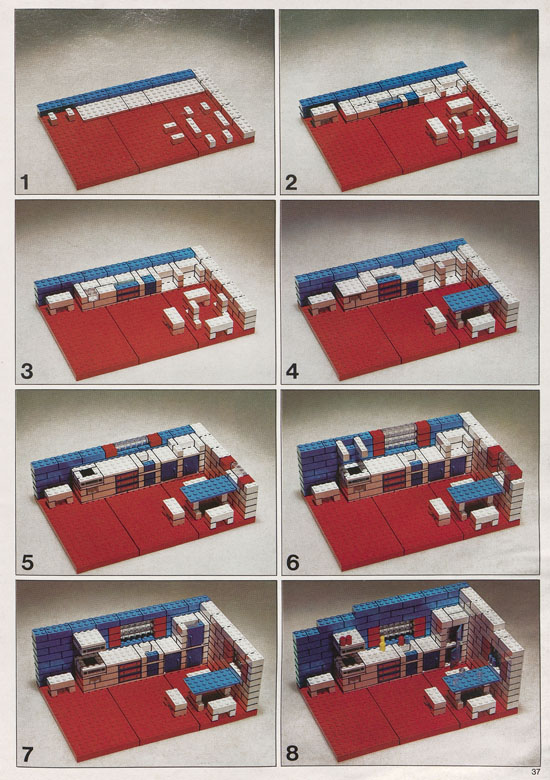 1

2

3

4

5

6

7

8

37