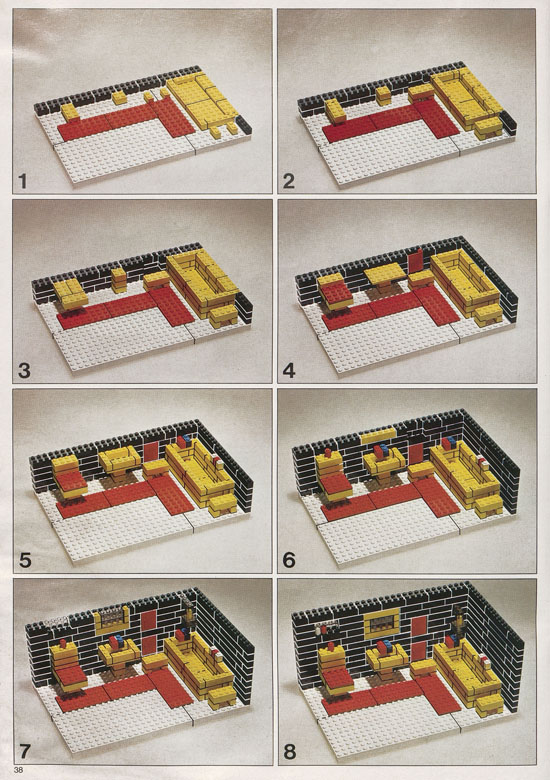 1

2

3

4

5

6

7

8

38