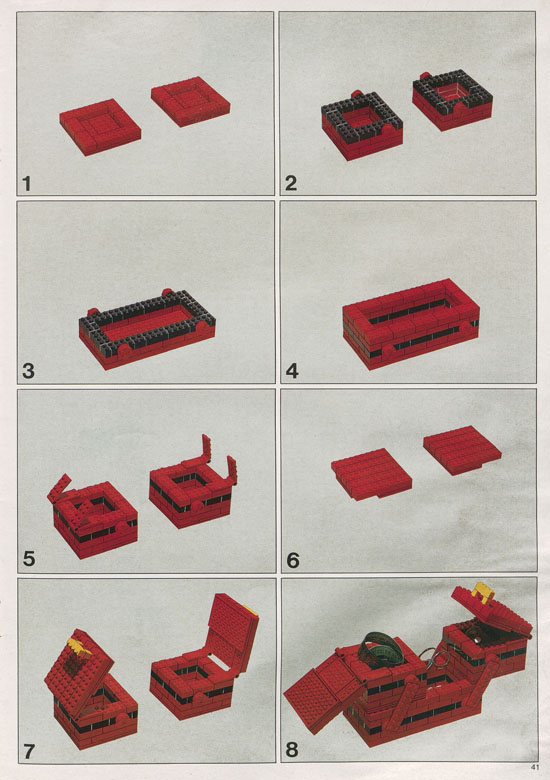 1

2

3

4

5

6

7

8

41