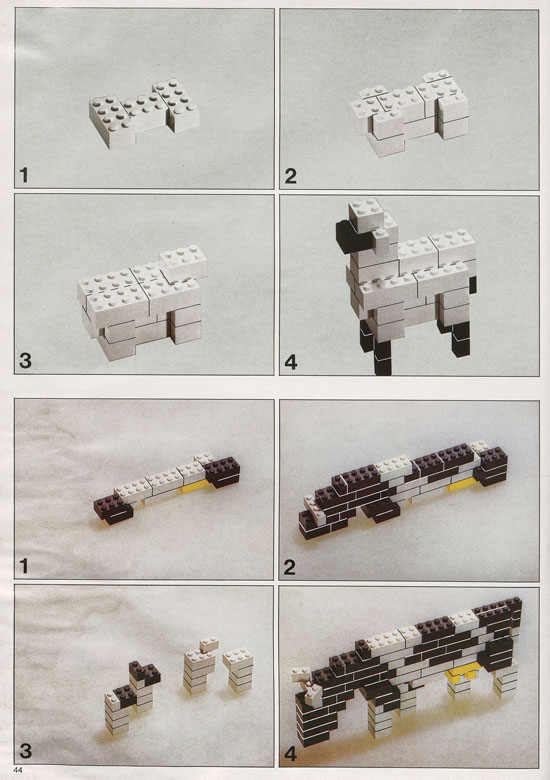 1

2

3

4

1

2

3

4

44