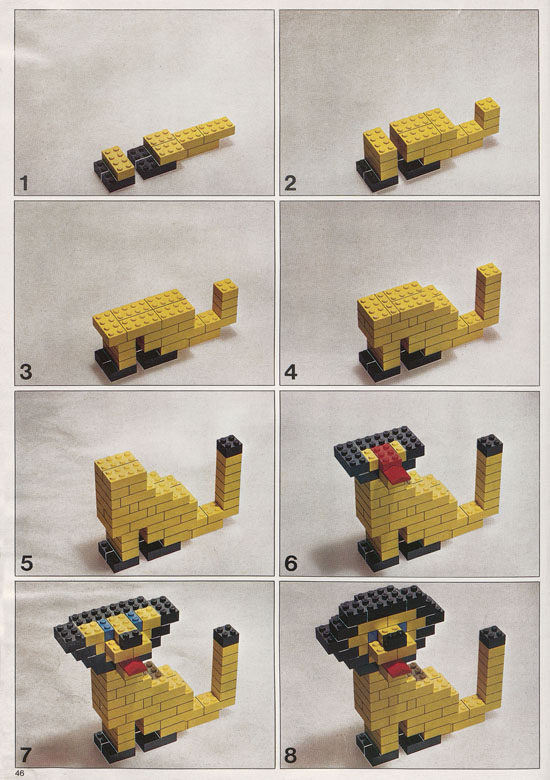 1

2

3

4

5

6

7

8

46