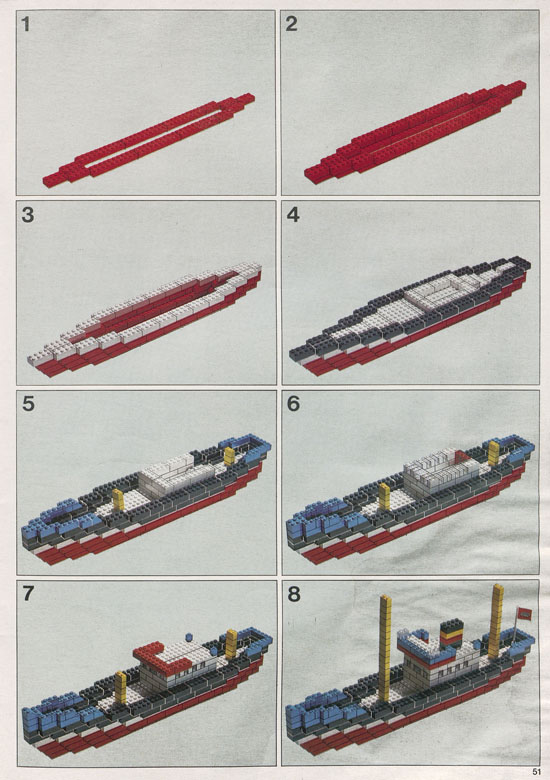 1

2

3

4

5

6

7

8

51