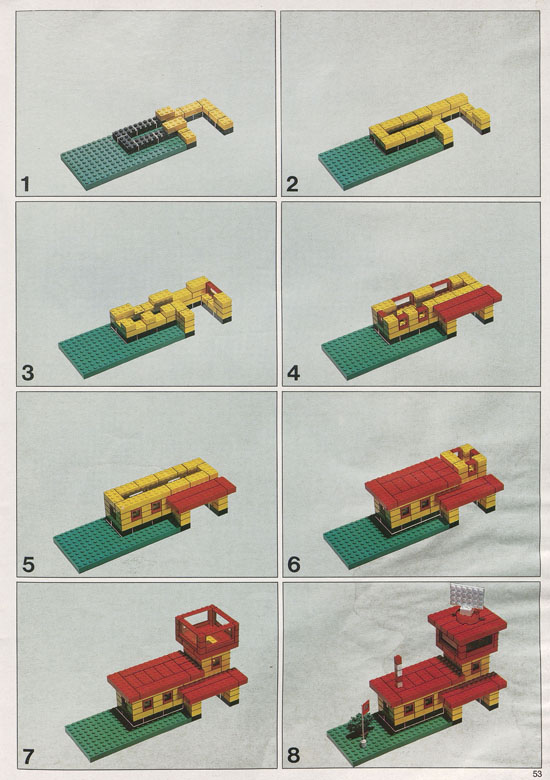 1

2

3

4

5

6

7

8

53