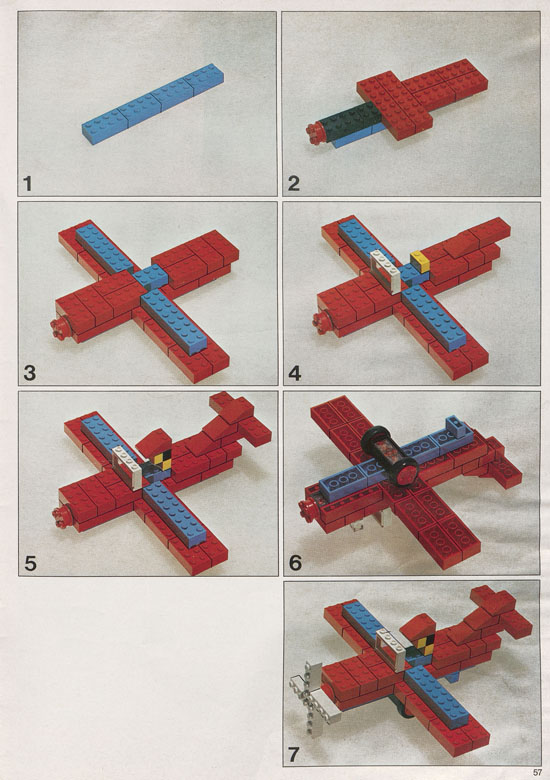 1

2

3

4

5

6

7

57