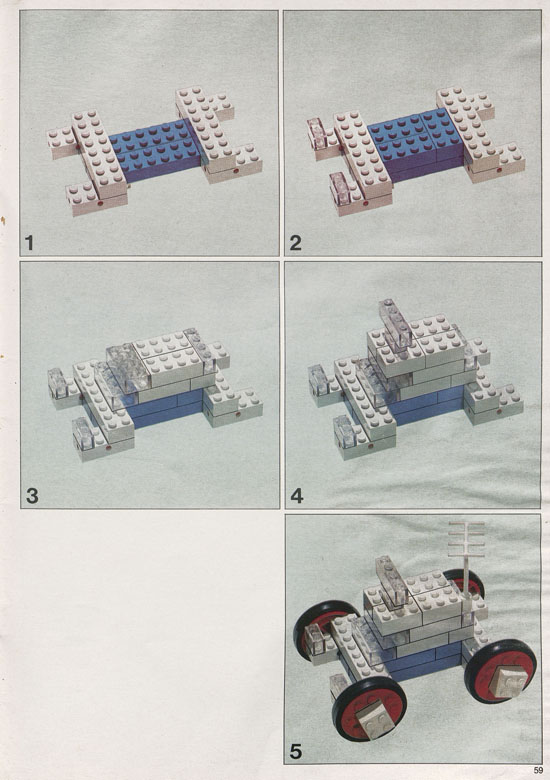 1

2

3

4

5

59