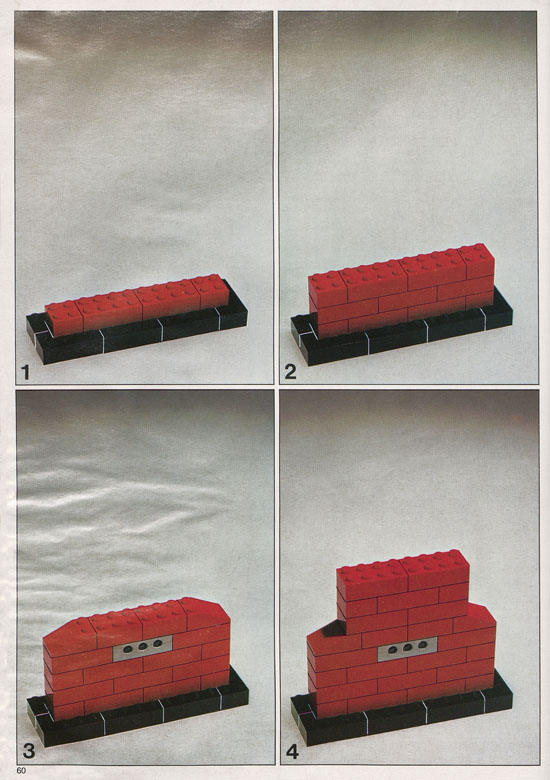 1

2

3

4

60