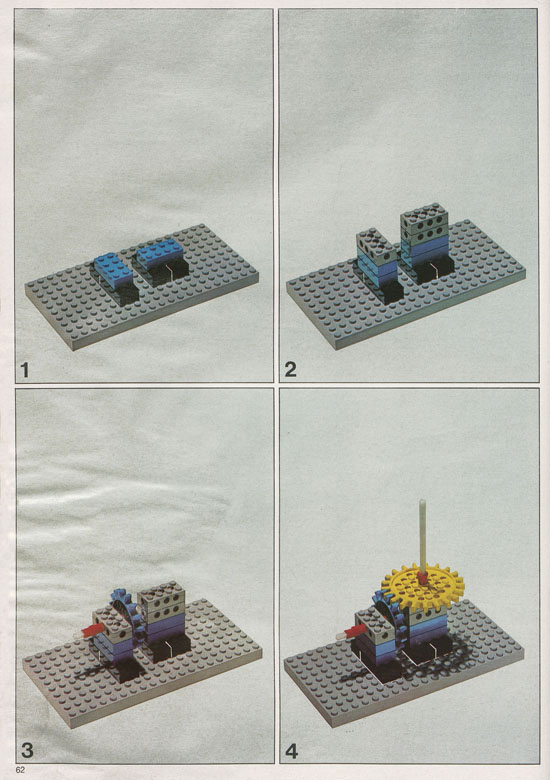 1

2

3

4

62