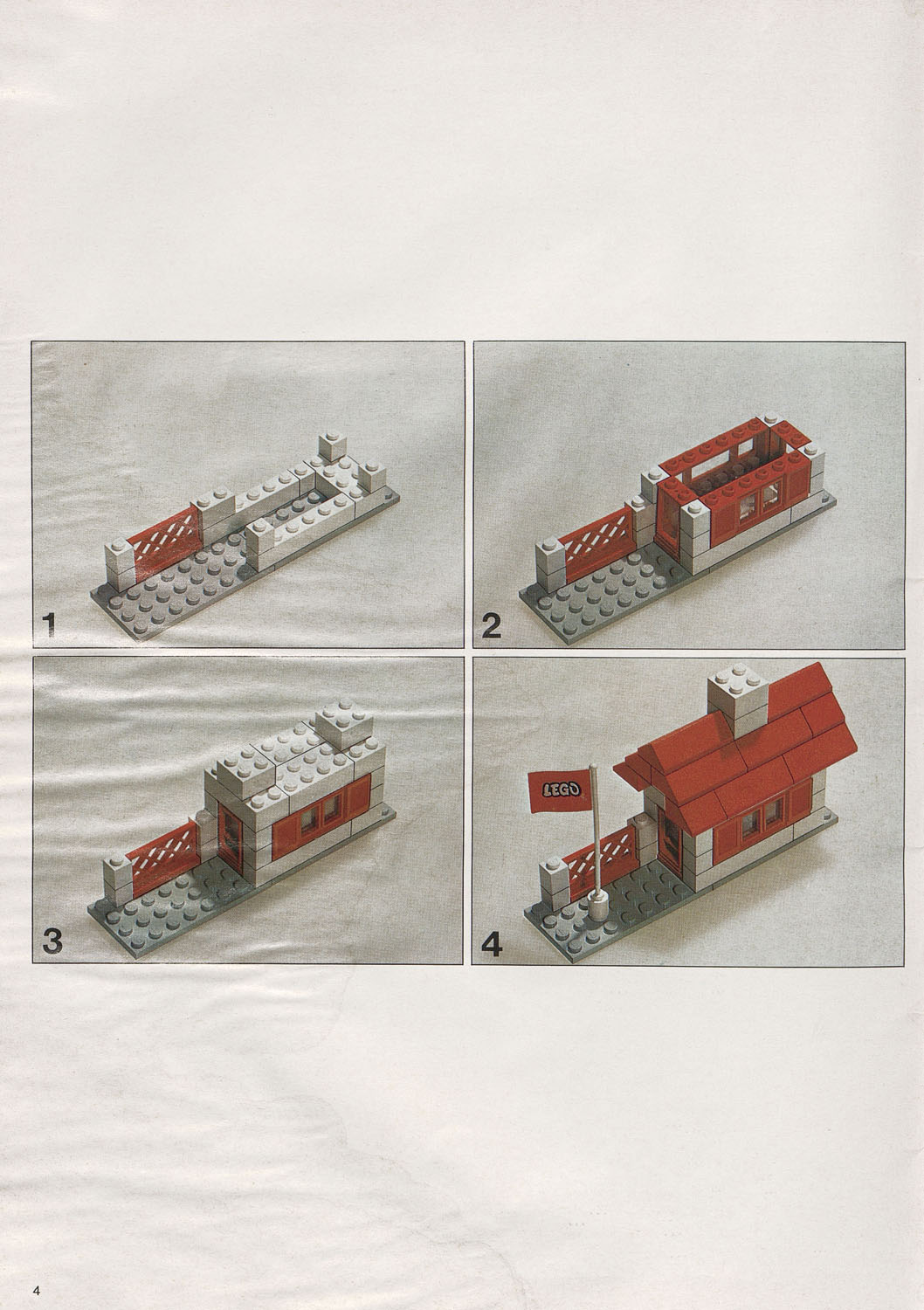 1

2

3

LEGO

4

4