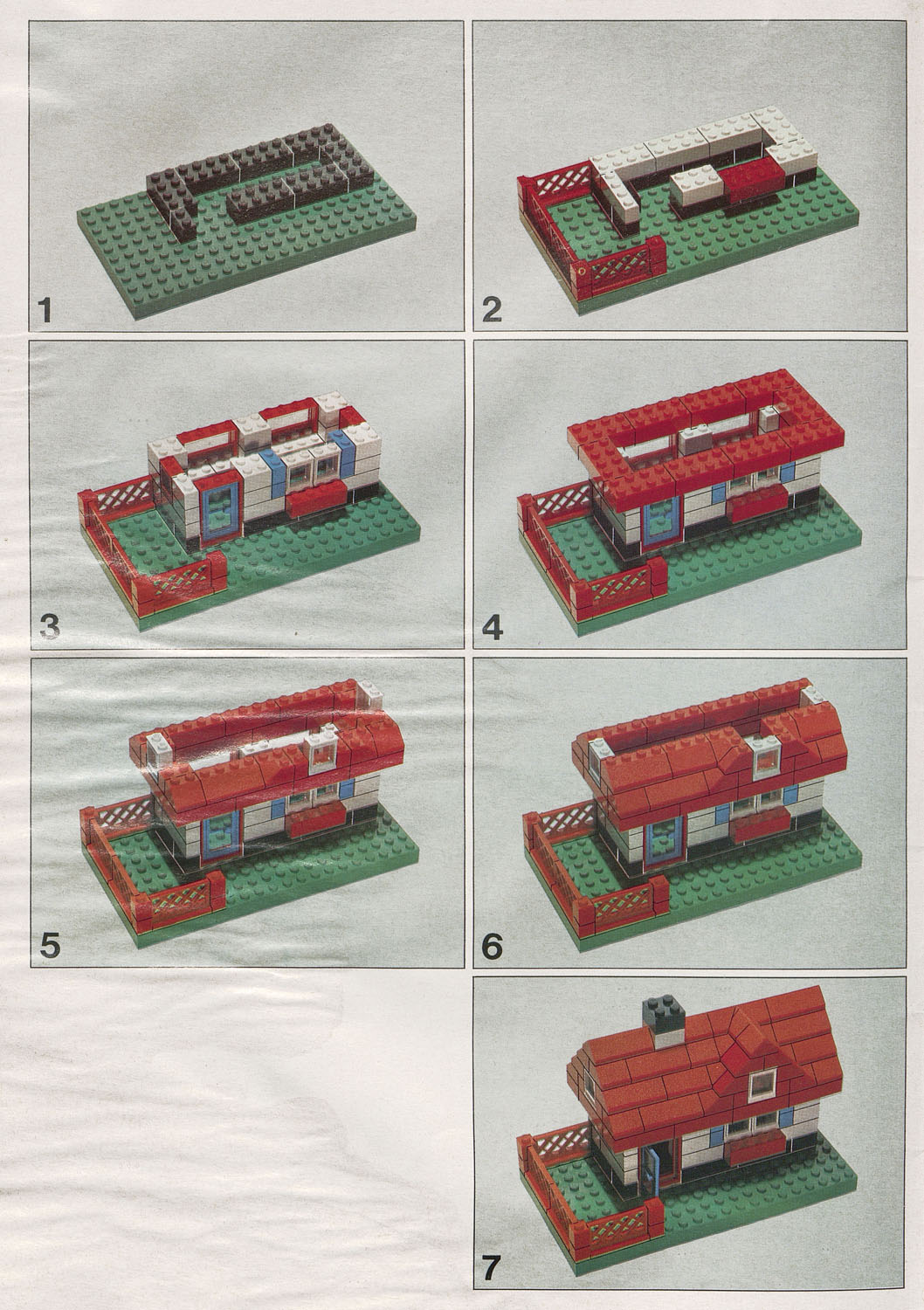 1

2

3

4

5

6

7