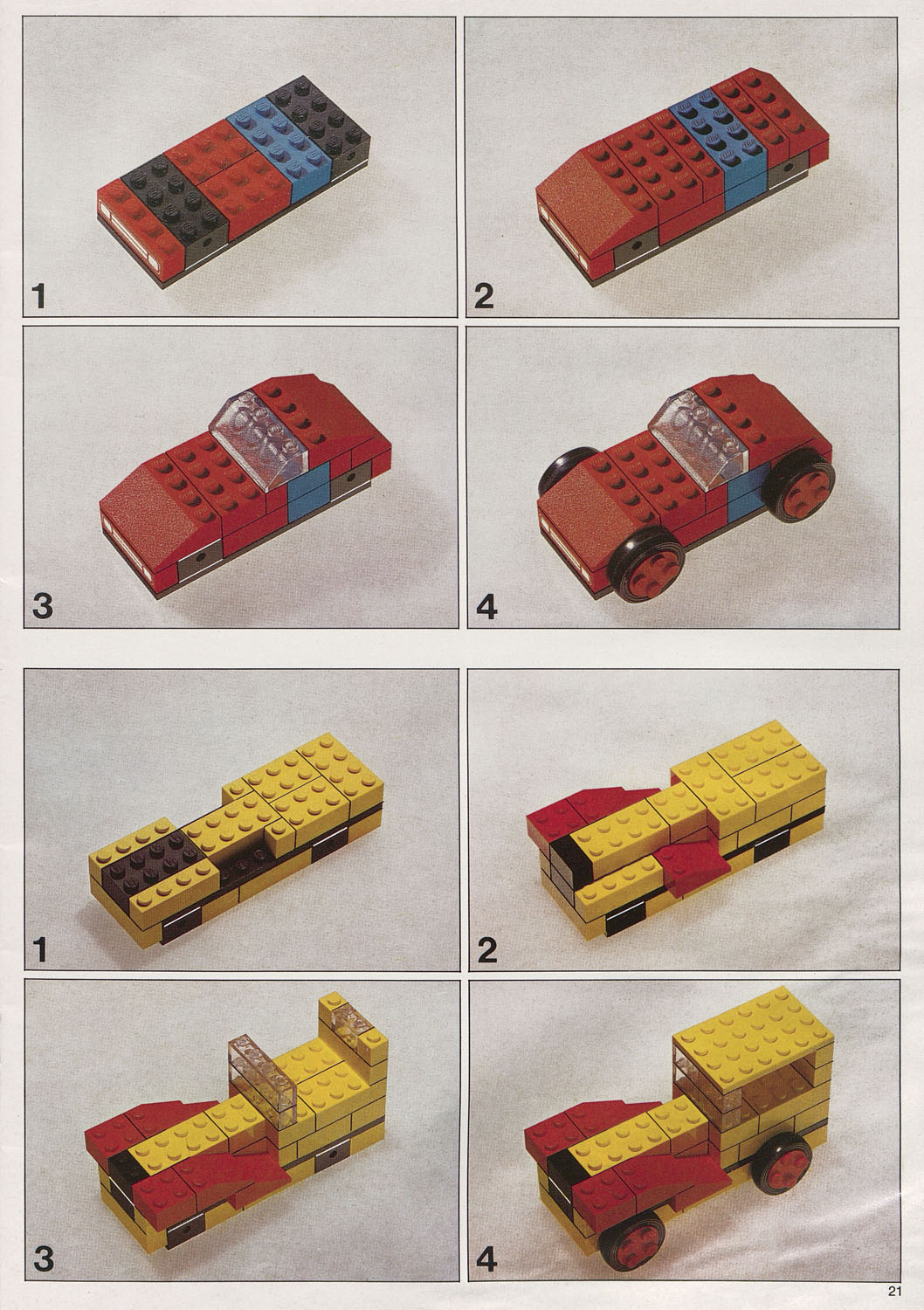 1

2

3

4

1

2

3

4

21