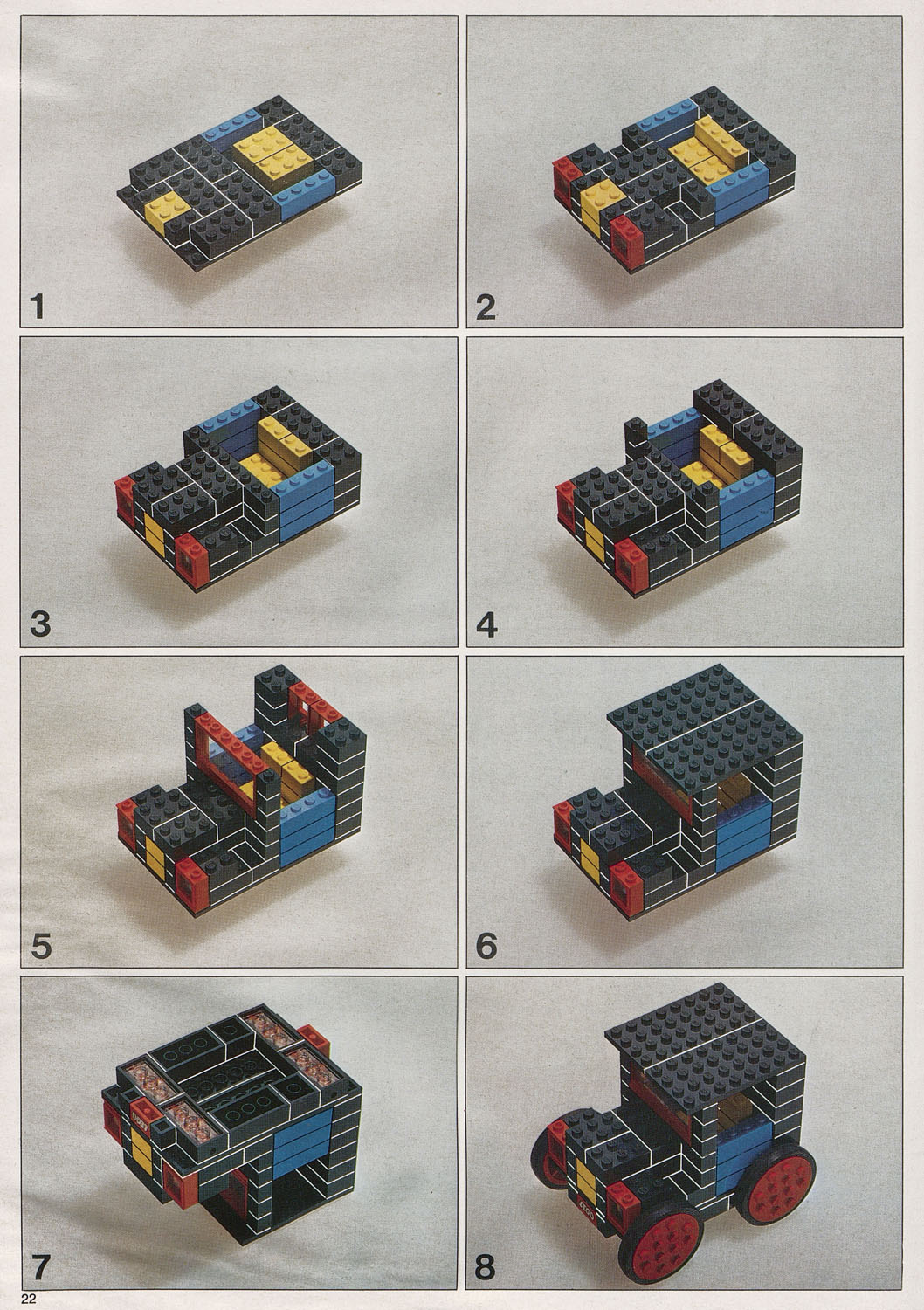 1

2

3

4

5

6

7

8

22