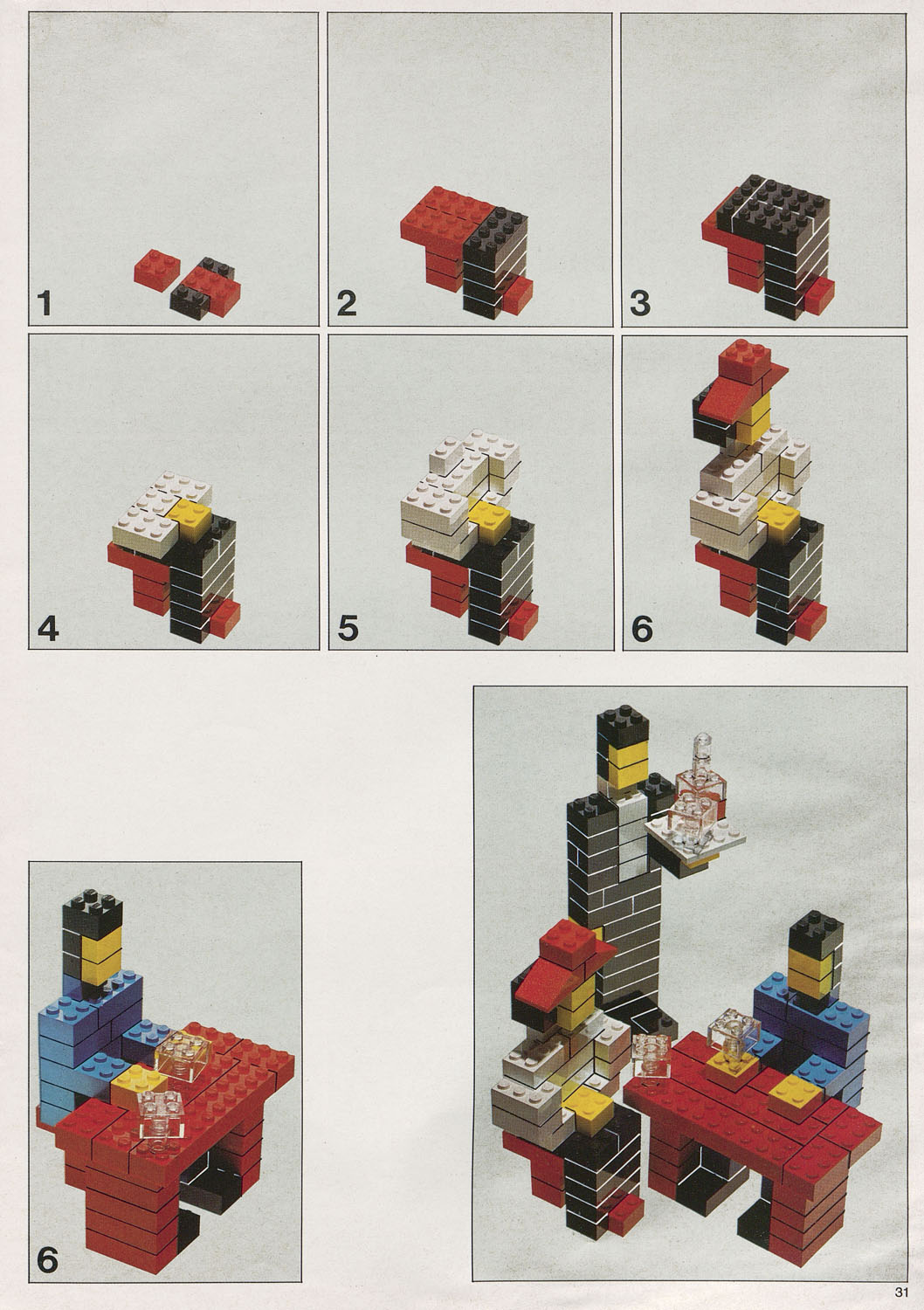 1

2

3

4

5

6

6

31