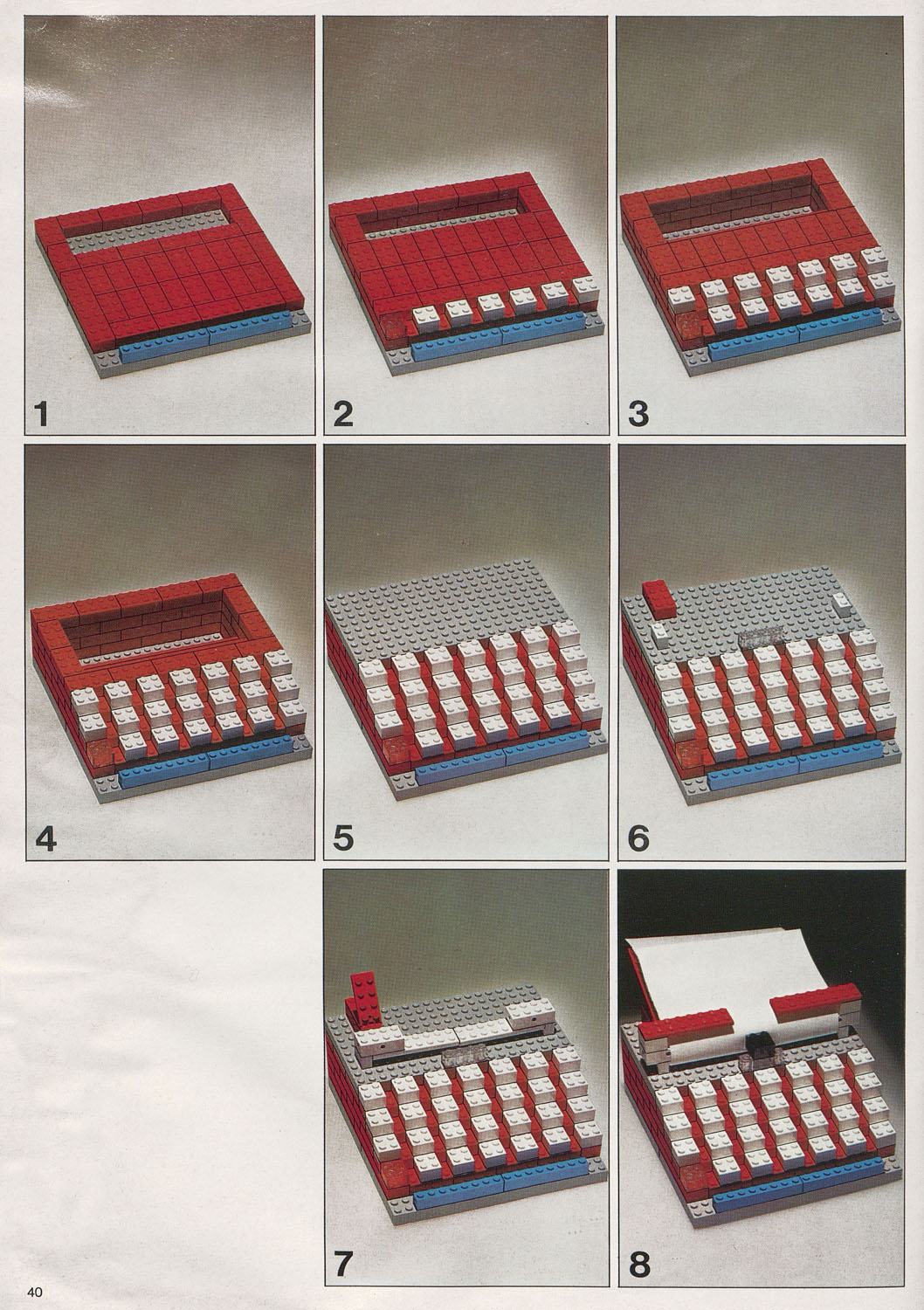 1

2

3

4

5

6

7

8

40