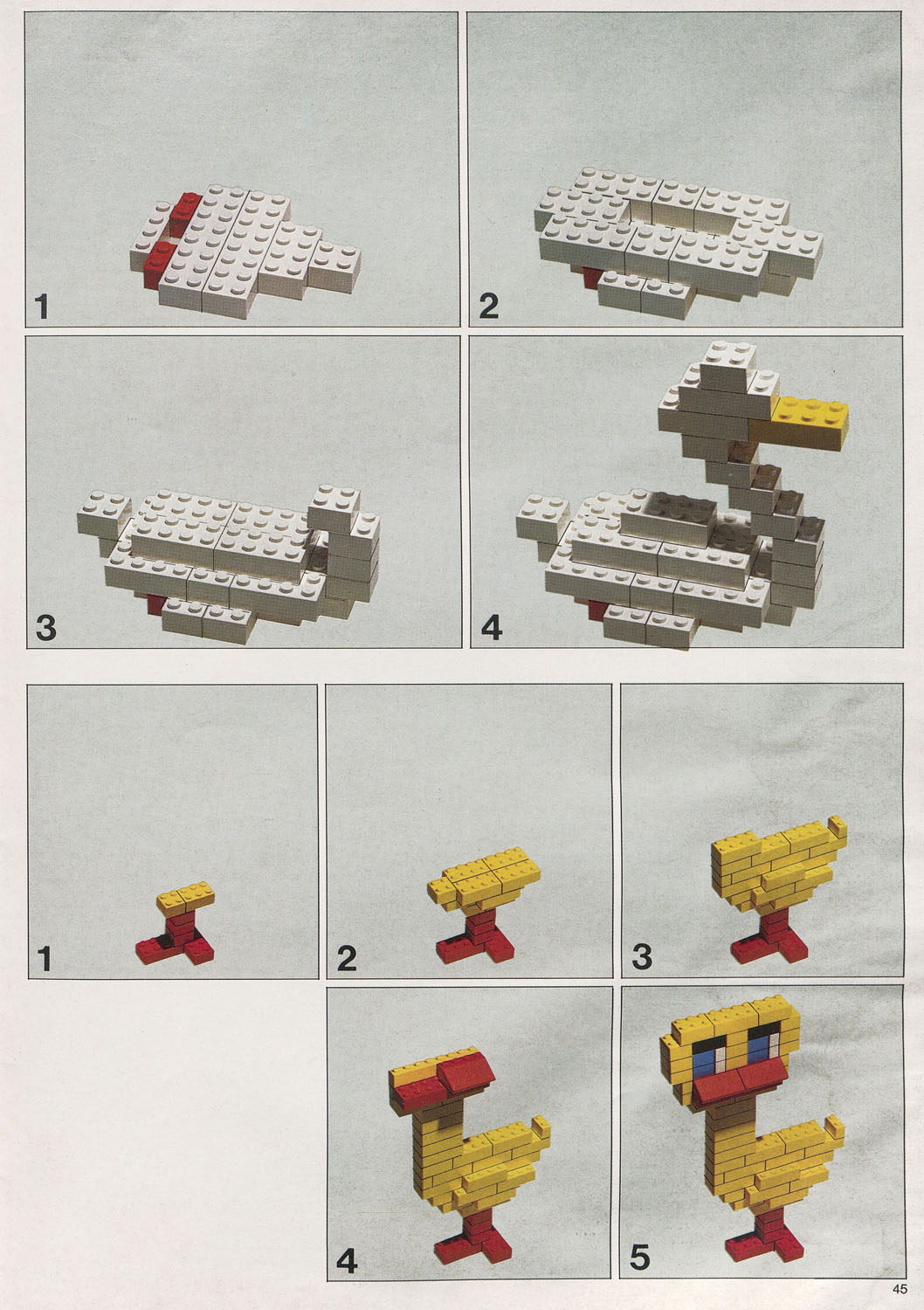 1

2

3

4

1

2

3

4

5

45