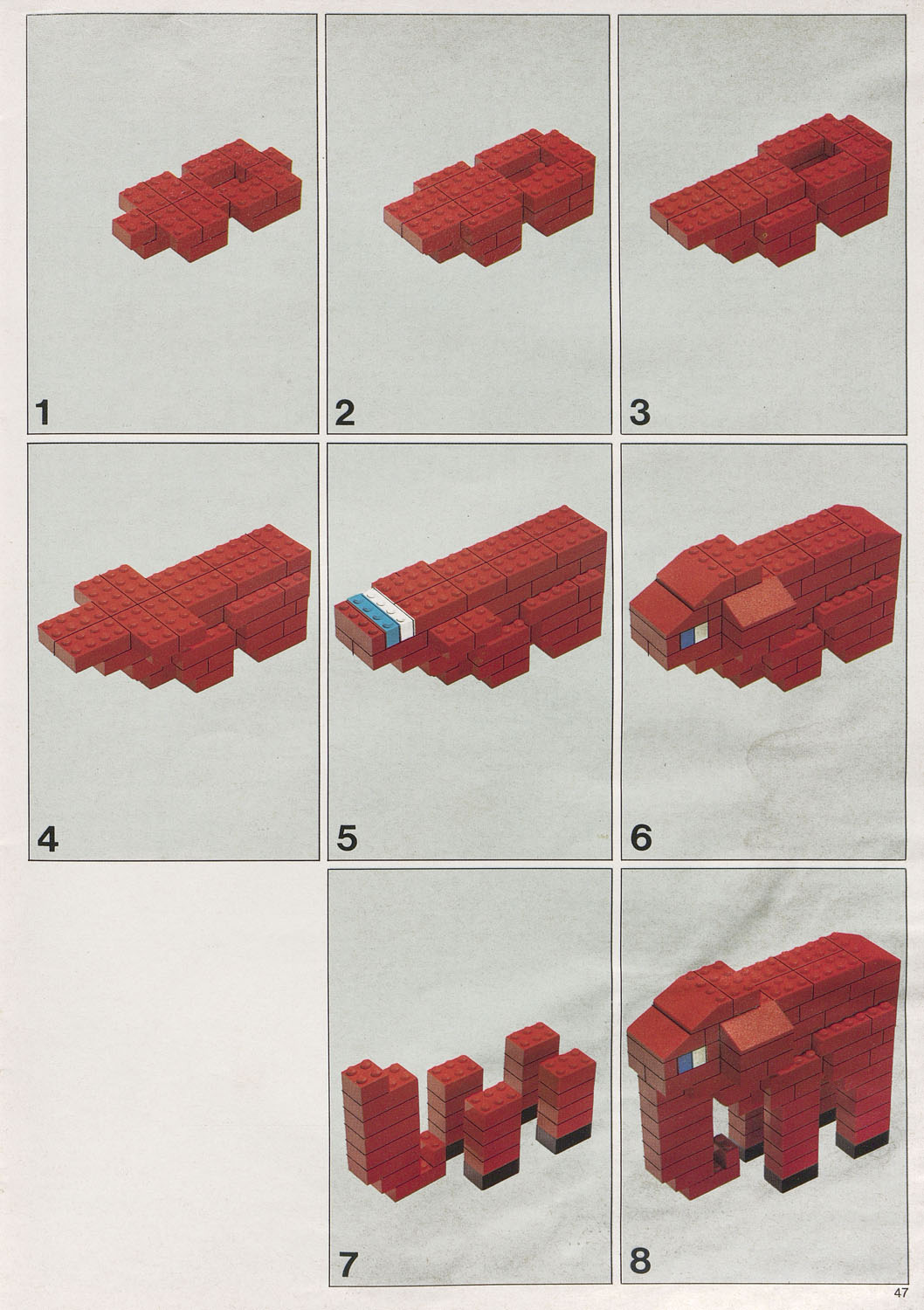 1

2

3

4

5

6

7

8

47