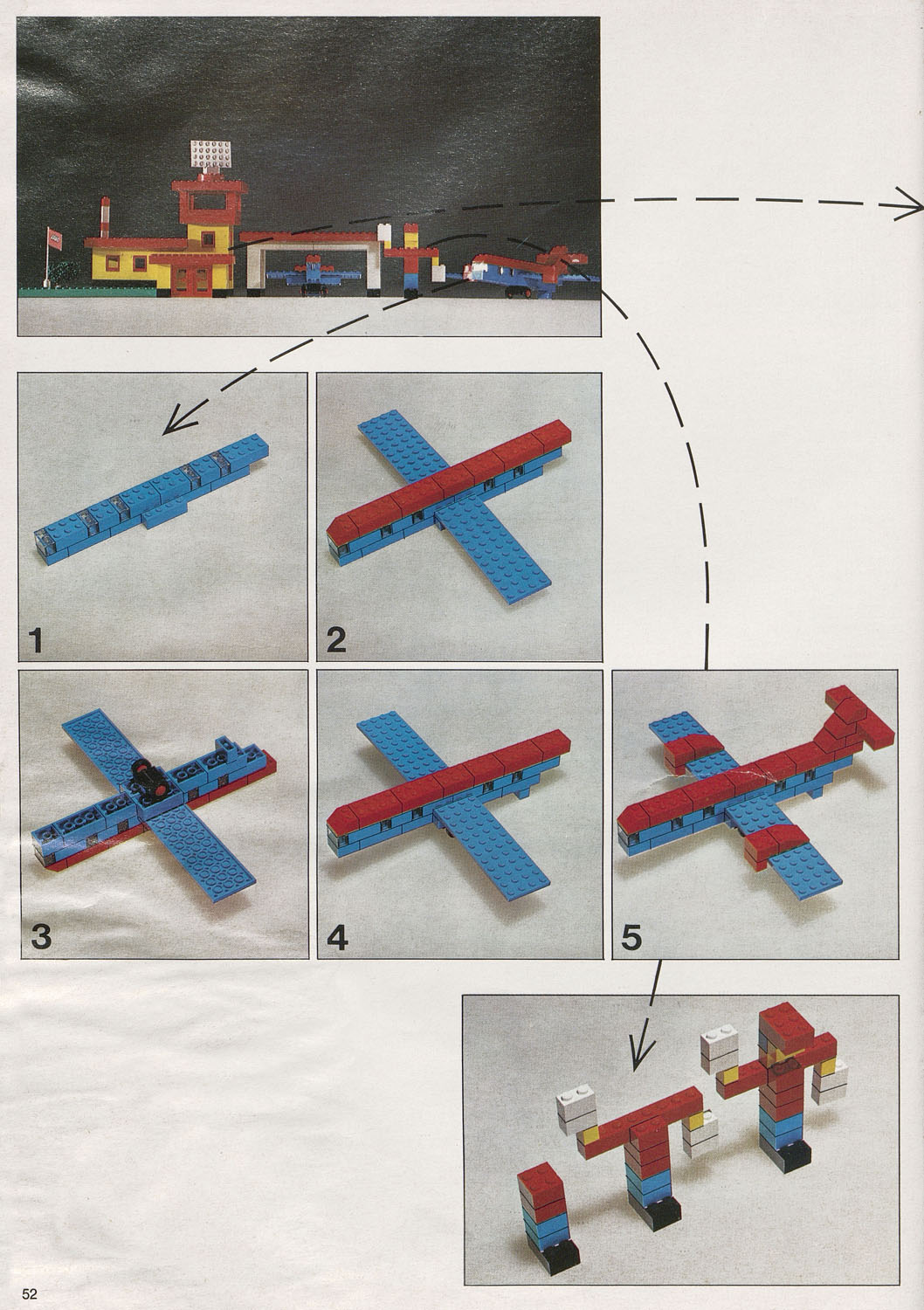 1

2

3

4

5

52