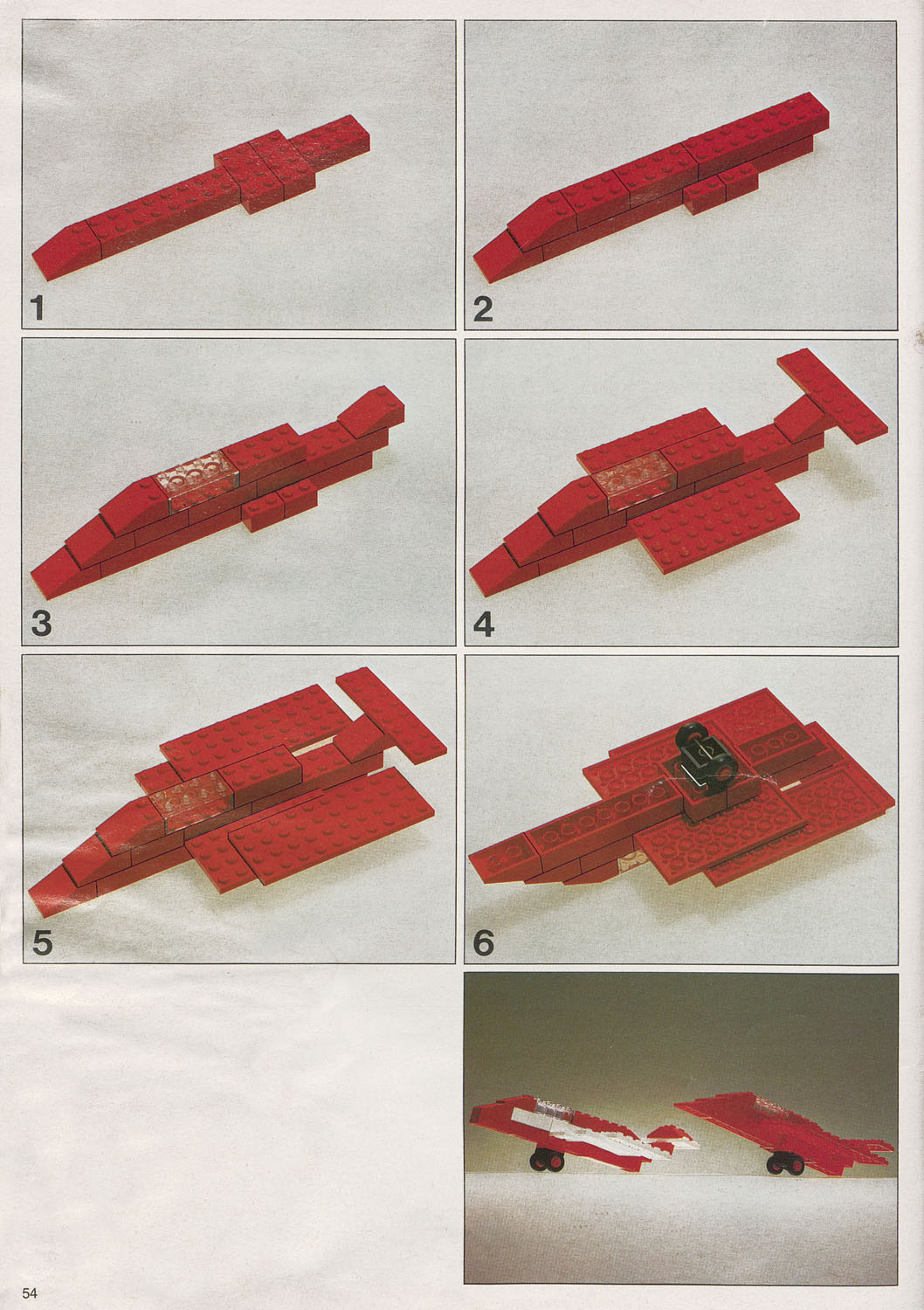 1

2

3

4

5

6

54