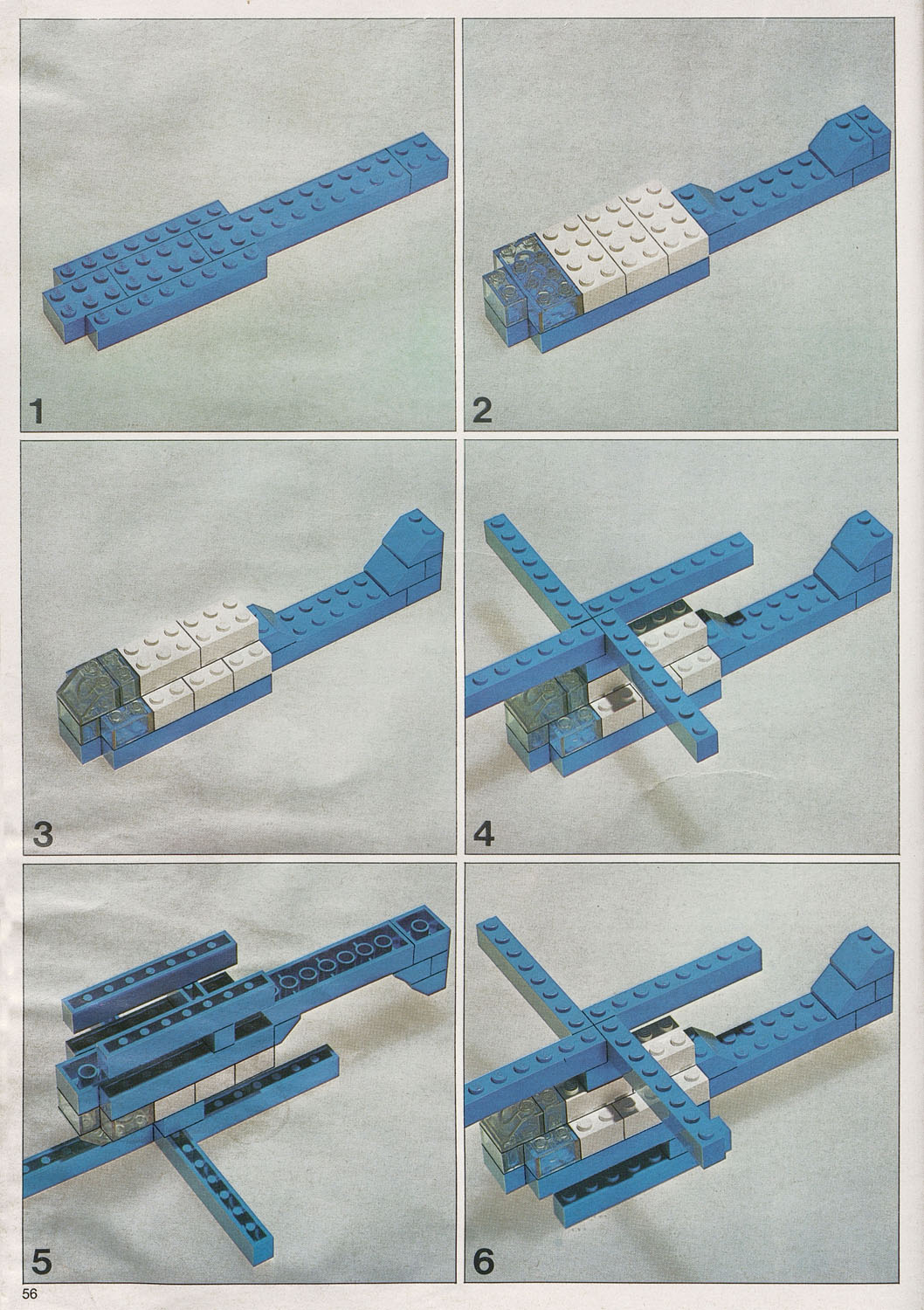 1

2

3

4

5

6

56