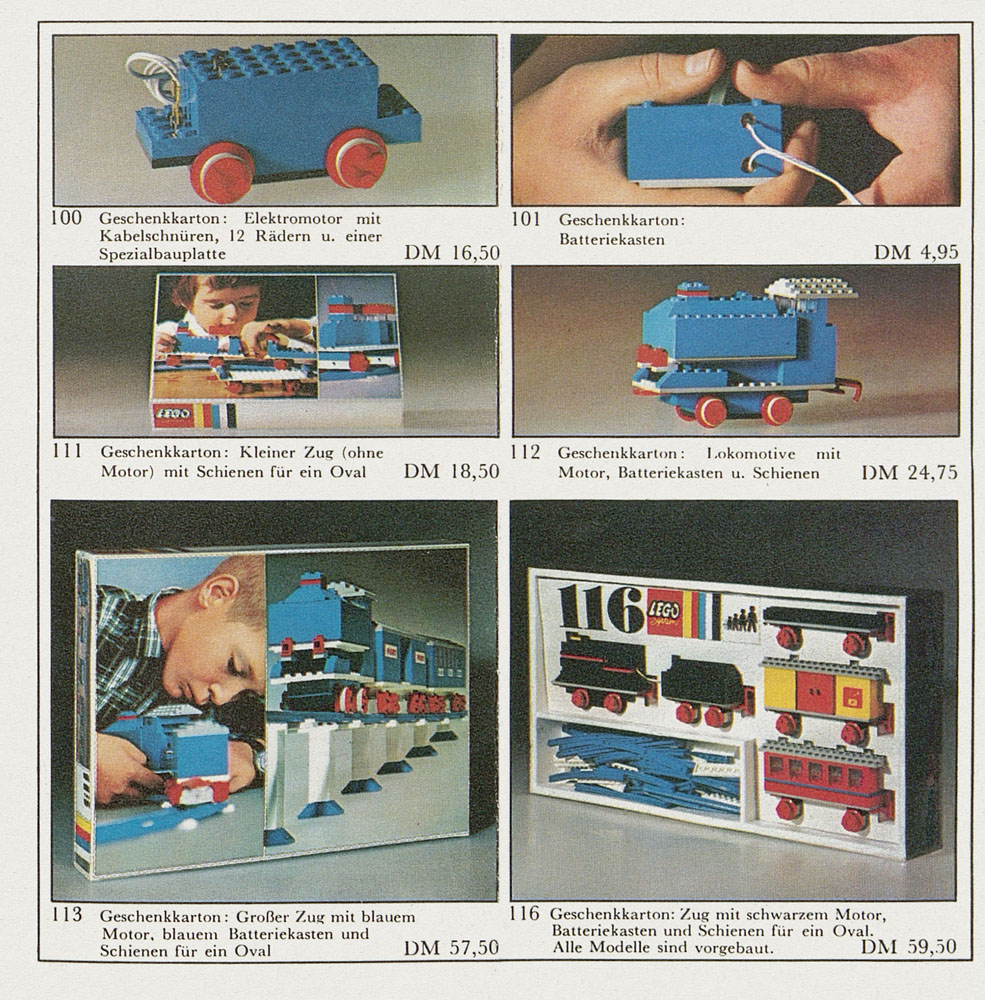 100 Geschenkkarton: Elektromotor mit Kabelschnüren, 12 Rädern u. einer Spezialbauplatte DM 16,50

101 Geschenkkarton: Batteriekasten DM 4,95

LEGO

111 Geschenkkarton: Kleiner Zug (ohne Motor) mit Schienen für ein Oval DM 18,50

112 Geschenkkarton: Lokomotive mit Motor, Batteriekasten u. Schienen DM 24,75

116 LEGO System

113 Geschenkkarton: Großer Zug mit blauem Motor, blauem Batteriekasten und Schienen für ein Oval DM 57,50

116 Geschenkkarton: Zug mit schwarzem Motor, Batteriekasten und Schienen für ein Oval. Alle Modelle sind vorgebaut. DM 59,50