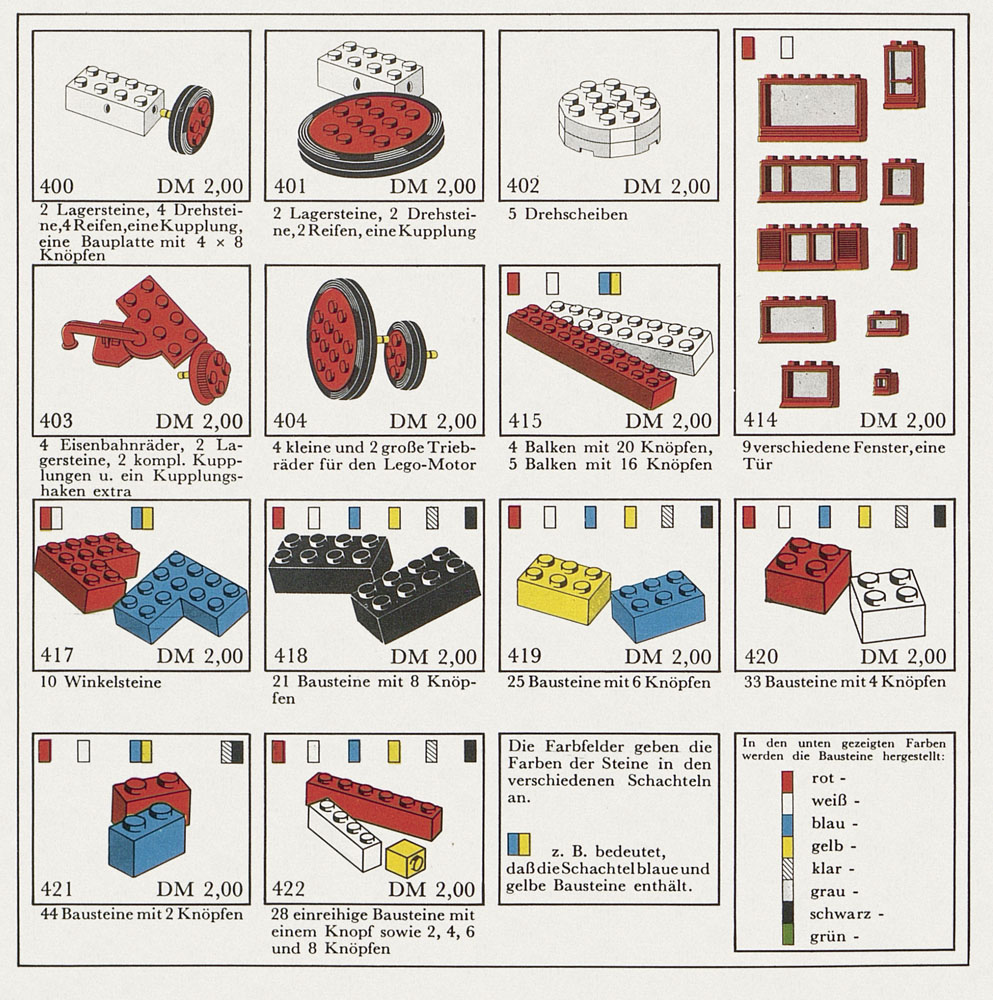 400 DM 2,00
2 Lagersteine, 4 Drehsteine, 4 Reifen, eine Kupplung, eine Bauplatte mit 4 × 8 Knöpfen

401 DM 2,00
2 Lagersteine, 2 Drehsteine, 2 Reifen, eine Kupplung

402 DM 2,00
5 Drehscheiben

414 DM 2,00
9 verschiedene Fenster, eine Tür

403 DM 2,00
4 Eisenbahnräder, 2 Lagersteine, 2 kompl. Kupplungen u. ein Kupplungshaken extra

404 DM 2,00
4 kleine und 2 große Triebräder für den Lego-Motor

415 DM 2,00
4 Balken mit 20 Knöpfen, 5 Balken mit 16 Knöpfen

417 DM 2,00
10 Winkelsteine

418 DM 2,00
21 Bausteine mit 8 Knöpfen

419 DM 2,00
25 Bausteine mit 6 Knöpfen

420 DM 2,00
33 Bausteine mit 4 Knöpfen

421 DM 2,00
44 Bausteine mit 2 Knöpfen

422 DM 2,00
28 einreihige Bausteine mit einem Knopf sowie 2, 4, 6 und 8 Knöpfen

Die Farbfelder geben die Farben der Steine in den verschiedenen Schachteln an.

z. B. bedeutet, daß die Schachtel blaue und gelbe Bausteine enthält.

In den unten gezeigten Farben werden die Bausteine hergestellt:
rot -
weiß -
blau -
gelb -
klar -
grau -
schwarz -
grün -