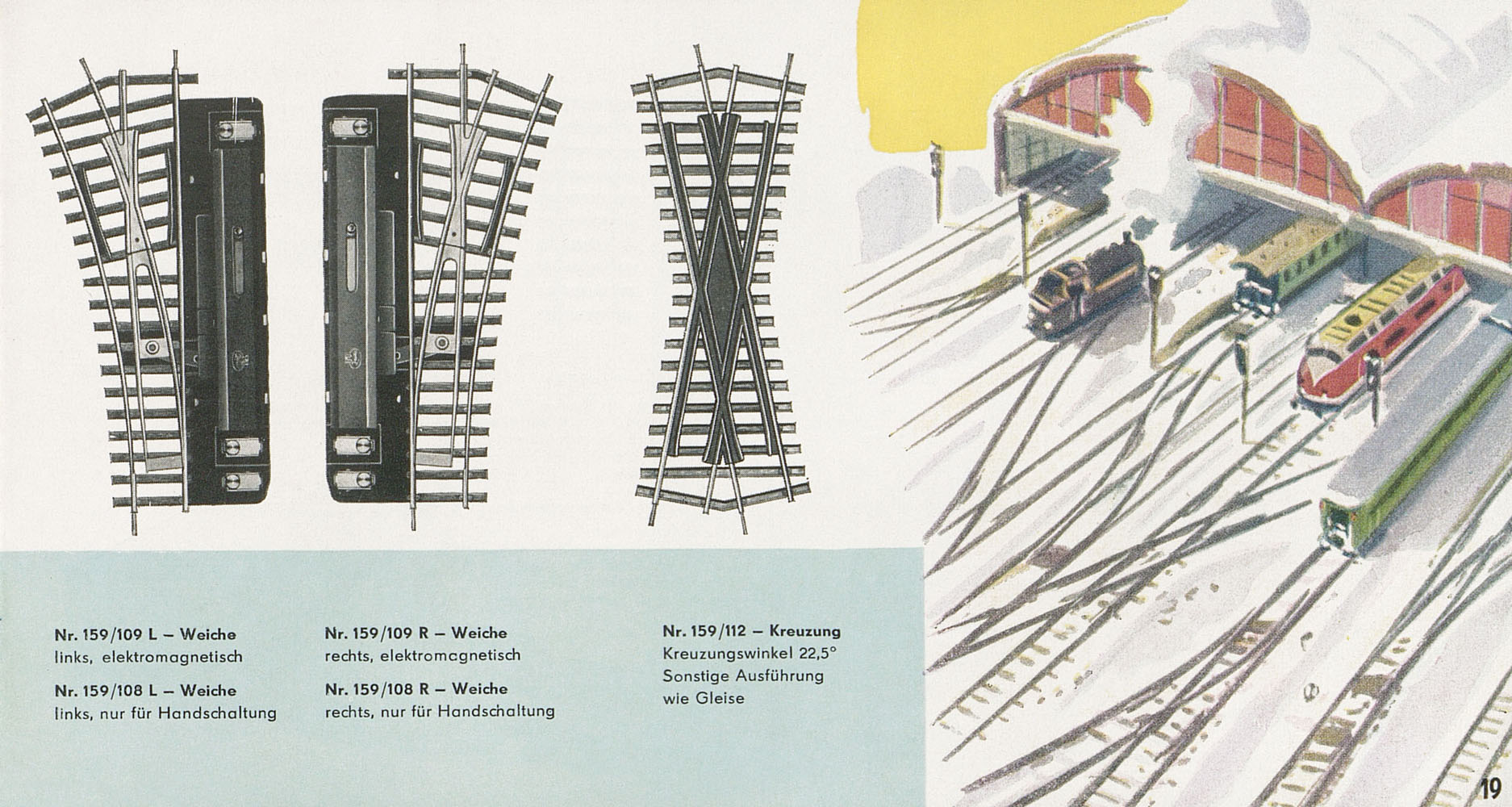 Nr. 159/109 L – Weiche
links, elektromagnetisch

Nr. 159/108 L – Weiche
links, nur für Handschaltung

Nr. 159/109 R – Weiche
rechts, elektromagnetisch

Nr. 159/108 R – Weiche
rechts, nur für Handschaltung

Nr. 159/112 – Kreuzung
Kreuzungswinkel 22,5°
Sonstige Ausführung
wie Gleise

19