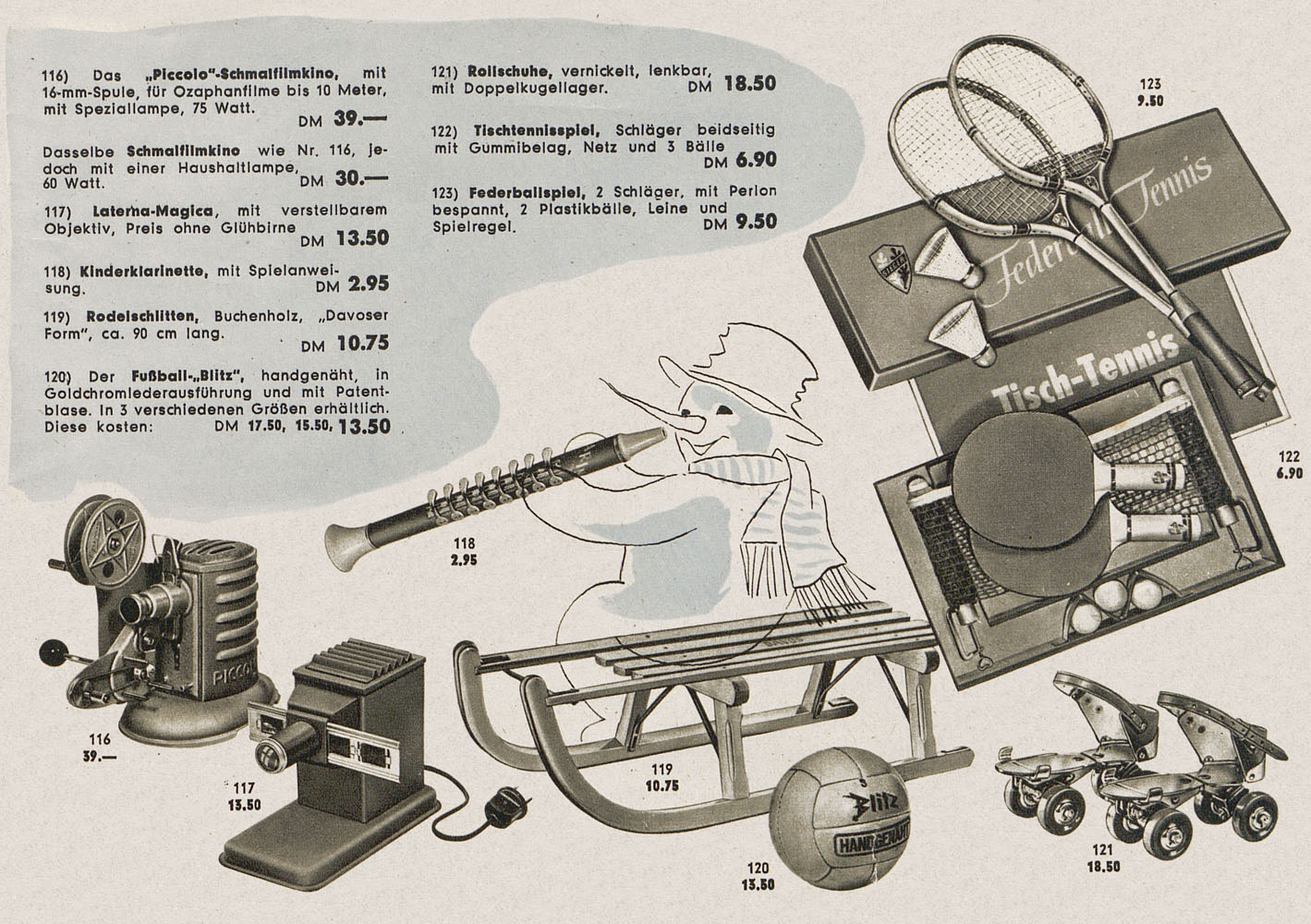 116) Das „Piccolo"-Schmalfilmkino, mit 16-mm-Spule, für Ozaphanfilme bis 10 Meter, mit Speziallampe, 75 Watt. DM 39.—

Dasselbe Schmalfilmkino wie Nr. 116, jedoch mit einer Haushaltlampe, 60 Watt. DM 30.—

117) Laterna-Magica, mit verstellbarem Objektiv, Preis ohne Glühbirne DM 13.50

118) Kinderklarinette, mit Spielanweisung. DM 2.95

119) Rodelschlitten, Buchenholz, „Davoser Form", ca. 90 cm lang. DM 10.75

120) Der Fußball-„Blitz", handgenäht, in Goldchromlederausführung und mit Patentblase. In 3 verschiedenen Größen erhältlich. Diese kosten: DM 17.50, 15.50, 13.50

121) Rollschuhe, vernickelt, lenkbar, mit Doppelkugellager. DM 18.50

122) Tischtennisspiel, Schläger beidseitig mit Gummibelag, Netz und 3 Bälle DM 6.90

123) Federballspiel, 2 Schläger, mit Perlon bespannt, 2 Plastikbälle, Leine und Spielregel. DM 9.50

123
9.50

Federball Tennis

Tisch-Tennis

122
6.90

118
2.95

PICCOLO

116
39.—

117
13.50

119
10.75

Blitz
HANDGENÄHT

120
13.50

121
18.50